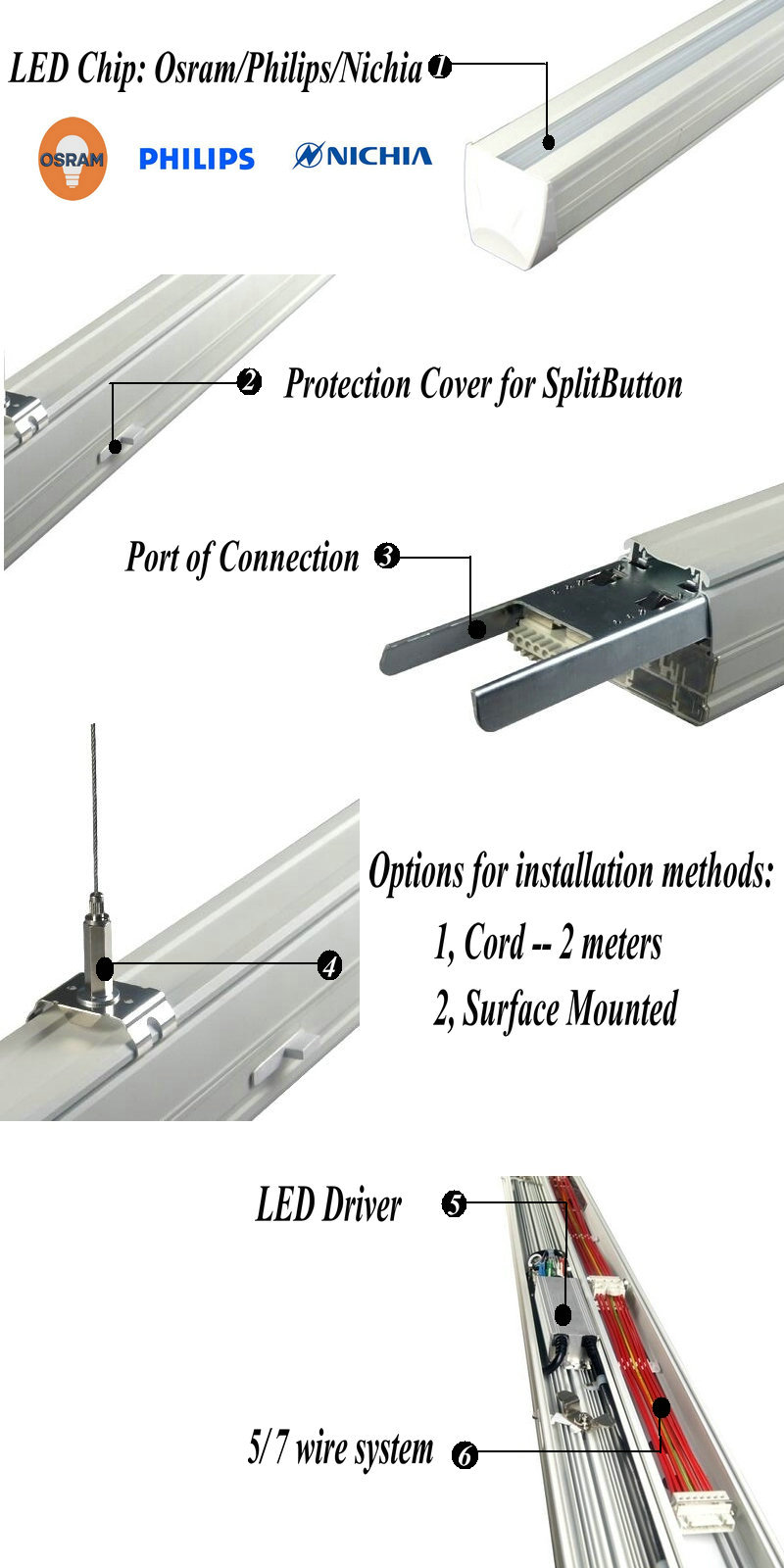 LED Chip: Osram/Philips/Nichia 1

OSRAM PHILIPS NICHIA

2 Protection Cover for SplitButton

Port of Connection 3

Options for installation methods:

1, Cord -- 2 meters

2, Surface Mounted

4

LED Driver 5

5/7 wire system 6